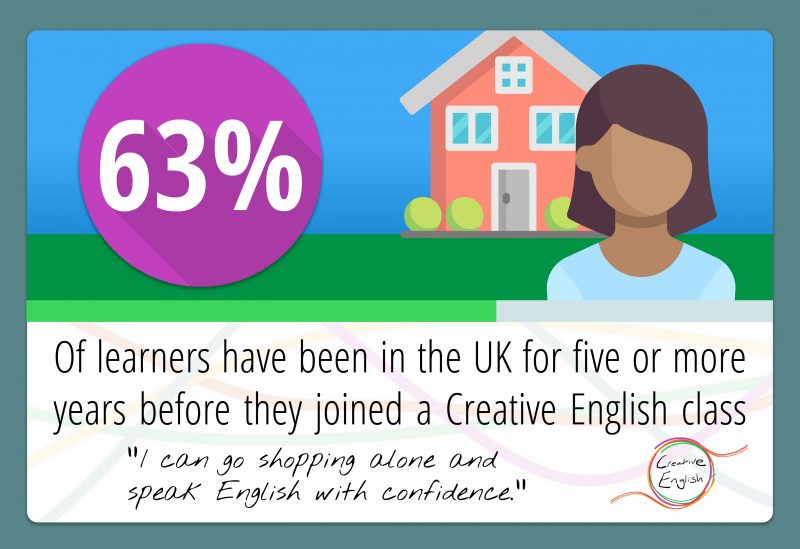 63%

Of learners have been in the UK for five or more years before they joined a Creative English class

"I can go shopping alone and speak English with confidence."

Creative English